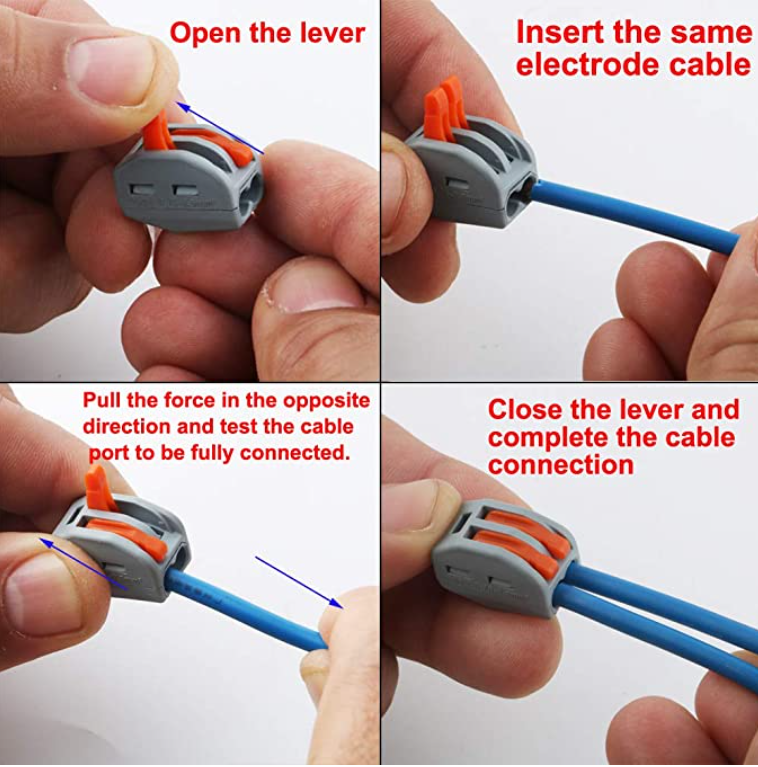 Open the lever

Insert the same electrode cable

Pull the force in the opposite direction and test the cable port to be fully connected.

Close the lever and complete the cable connection